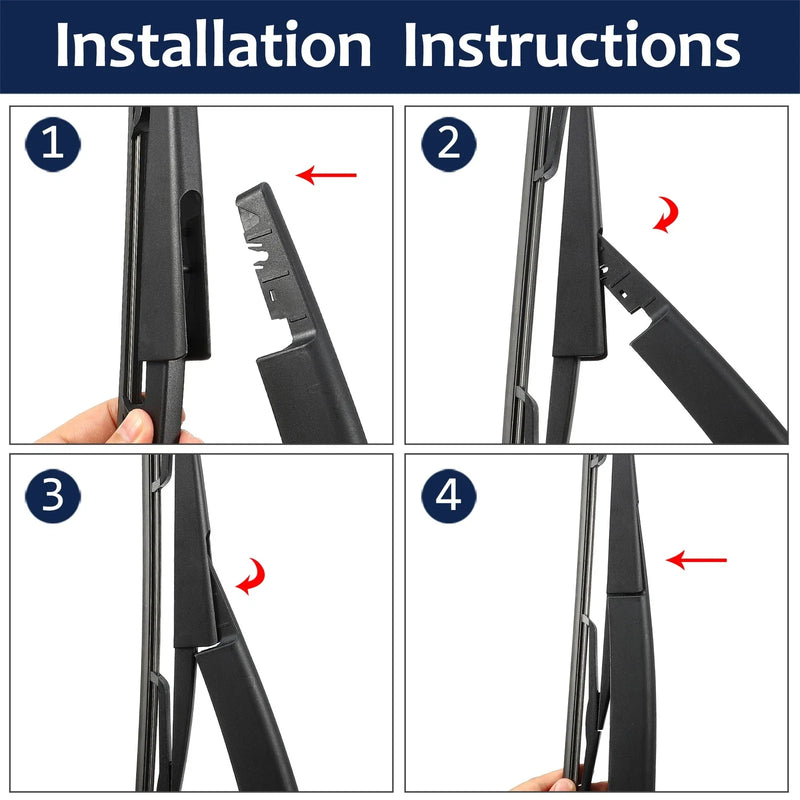 Installation Instructions

1

2

3

4