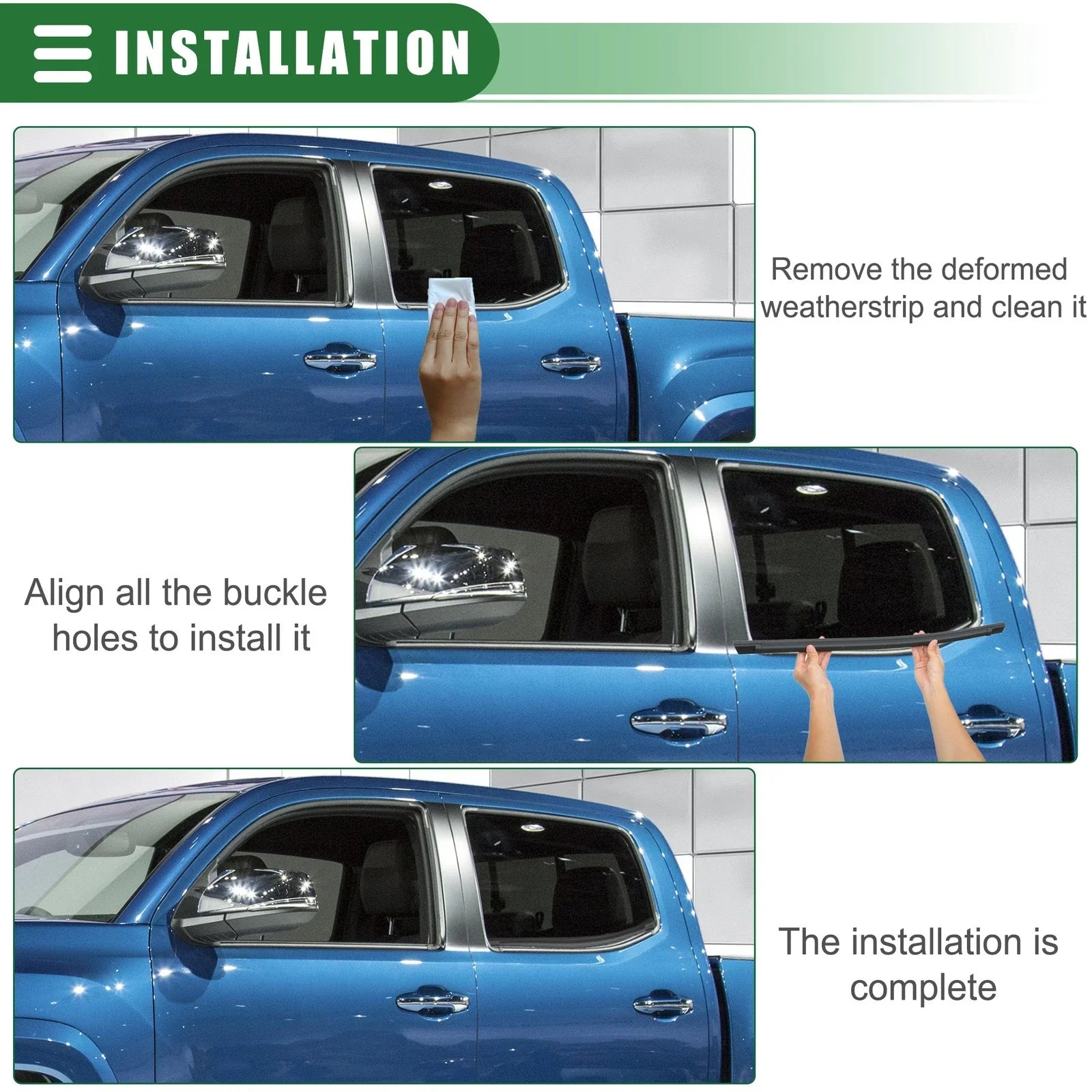 INSTALLATION

Remove the deformed weatherstrip and clean it

Align all the buckle holes to install it

The installation is complete