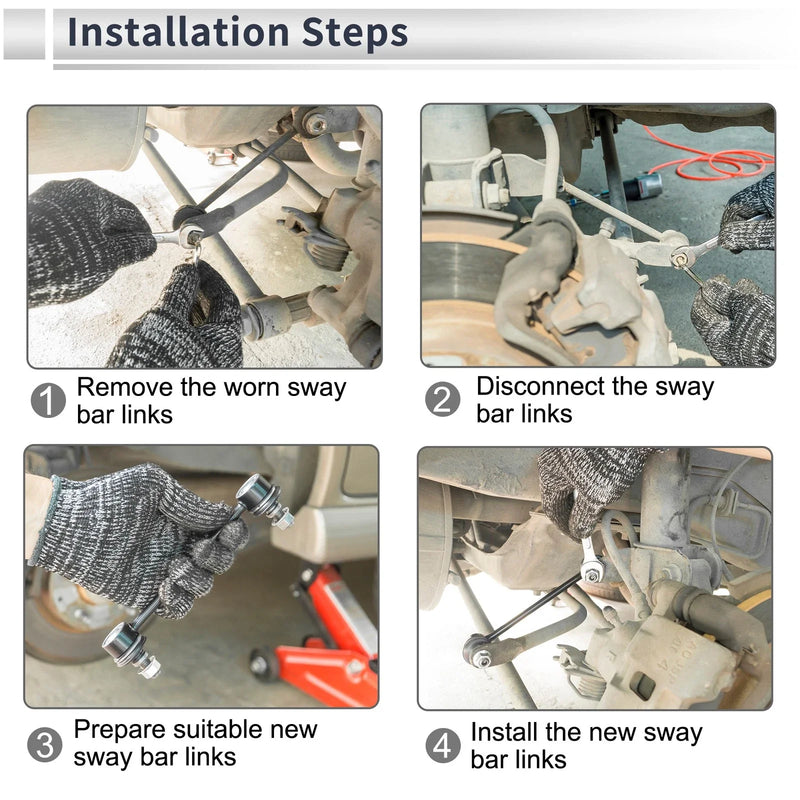 Installation Steps

1 Remove the worn sway bar links

2 Disconnect the sway bar links

3 Prepare suitable new sway bar links

4 Install the new sway bar links