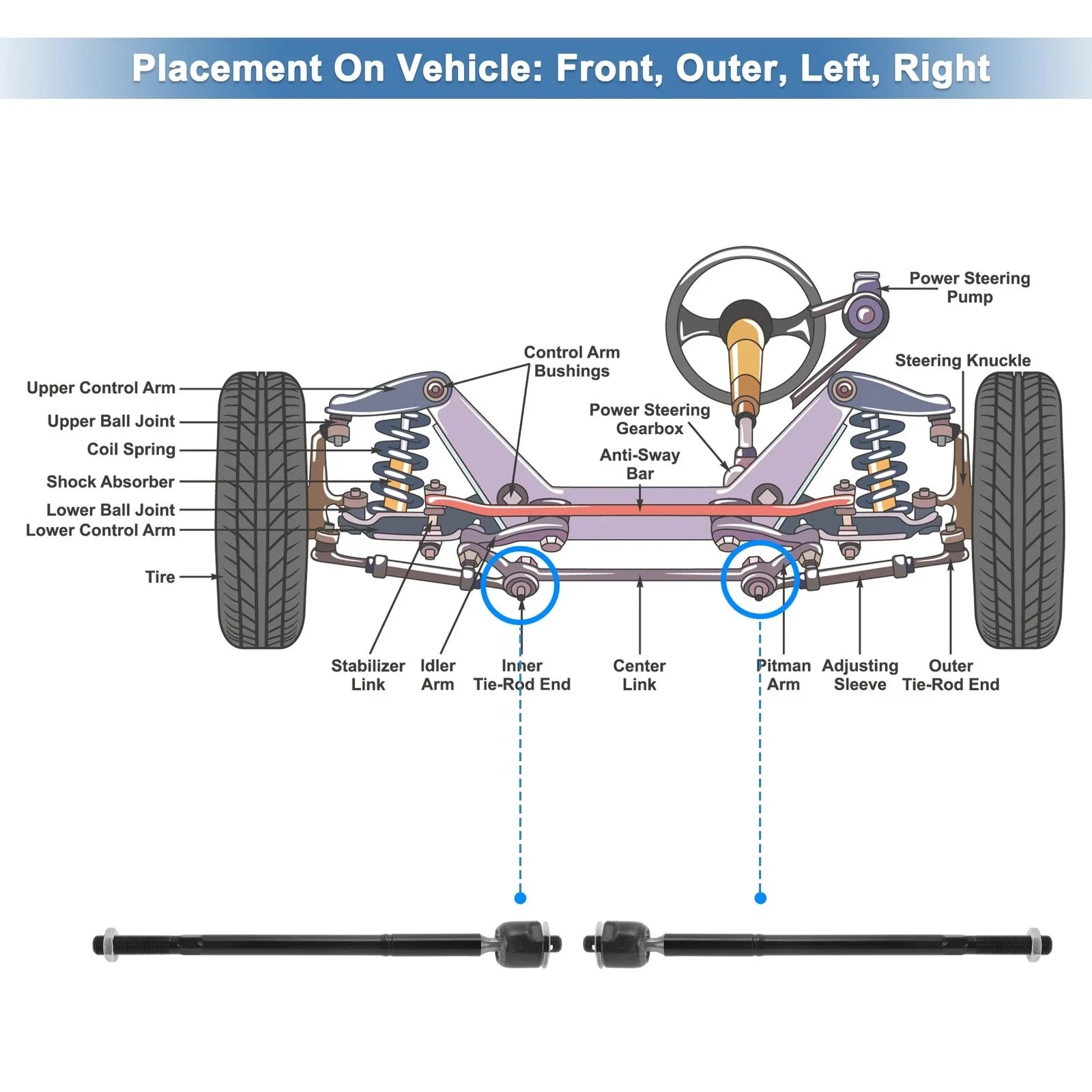 Placement On Vehicle: Front, Outer, Left, Right

Power Steering Pump

Control Arm Bushings

Steering Knuckle

Upper Control Arm

Upper Ball Joint

Coil Spring

Shock Absorber

Lower Ball Joint

Lower Control Arm

Tire

Power Steering Gearbox

Anti-Sway Bar

Stabilizer Link

Idler Arm

Inner Tie-Rod End

Center Link

Pitman Arm

Adjusting Sleeve

Outer Tie-Rod End