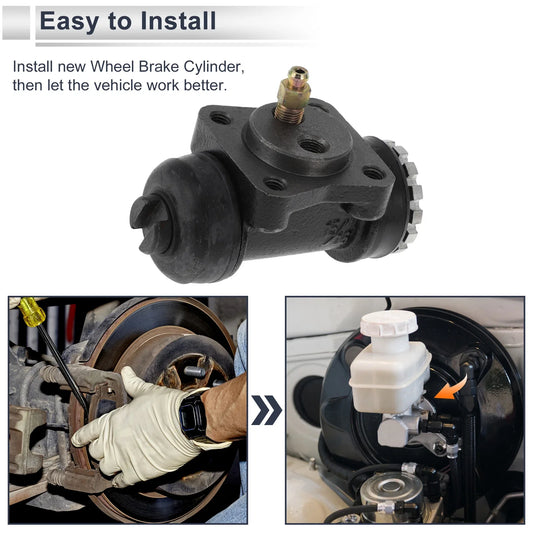 Easy to Install

Install new Wheel Brake Cylinder, then let the vehicle work better.