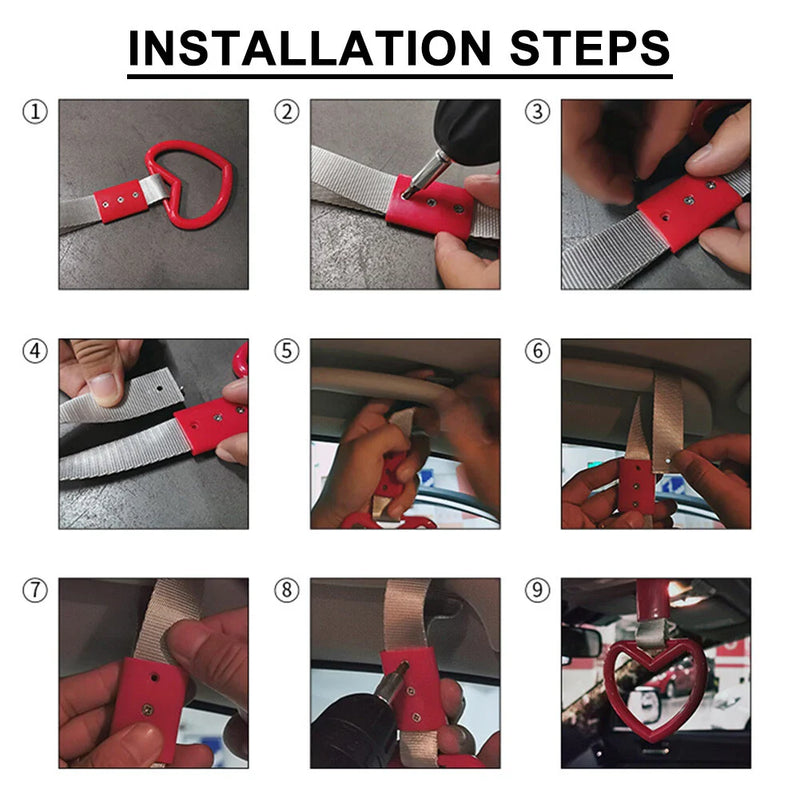 INSTALLATION STEPS

①

②

③

④

⑤

⑥

⑦

⑧

⑨