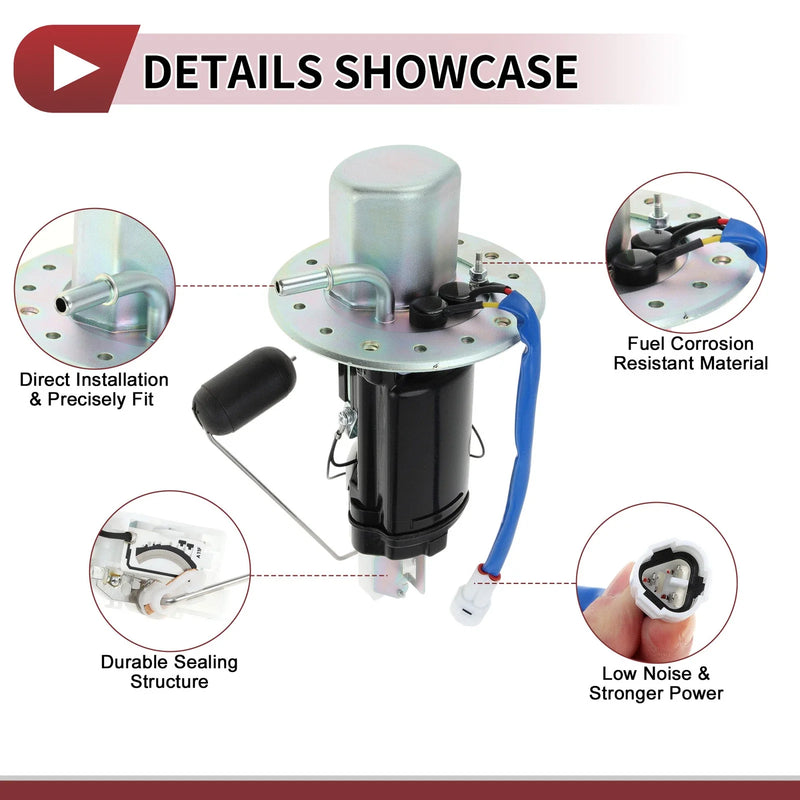 DETAILS SHOWCASE

Direct Installation & Precisely Fit

Fuel Corrosion Resistant Material

Durable Sealing Structure

Low Noise & Stronger Power