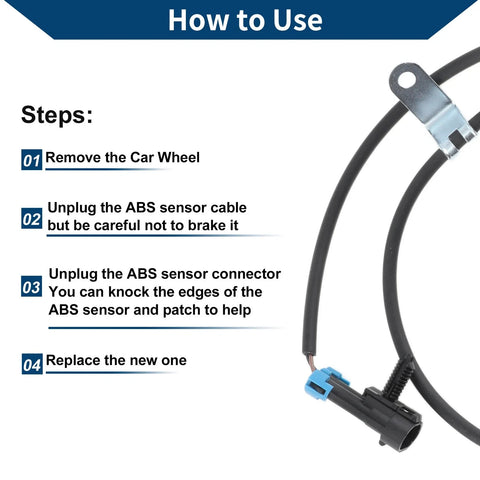 How to Use

Steps:

01 Remove the Car Wheel

02 Unplug the ABS sensor cable but be careful not to brake it

03 Unplug the ABS sensor connector You can knock the edges of the ABS sensor and patch to help

04 Replace the new one