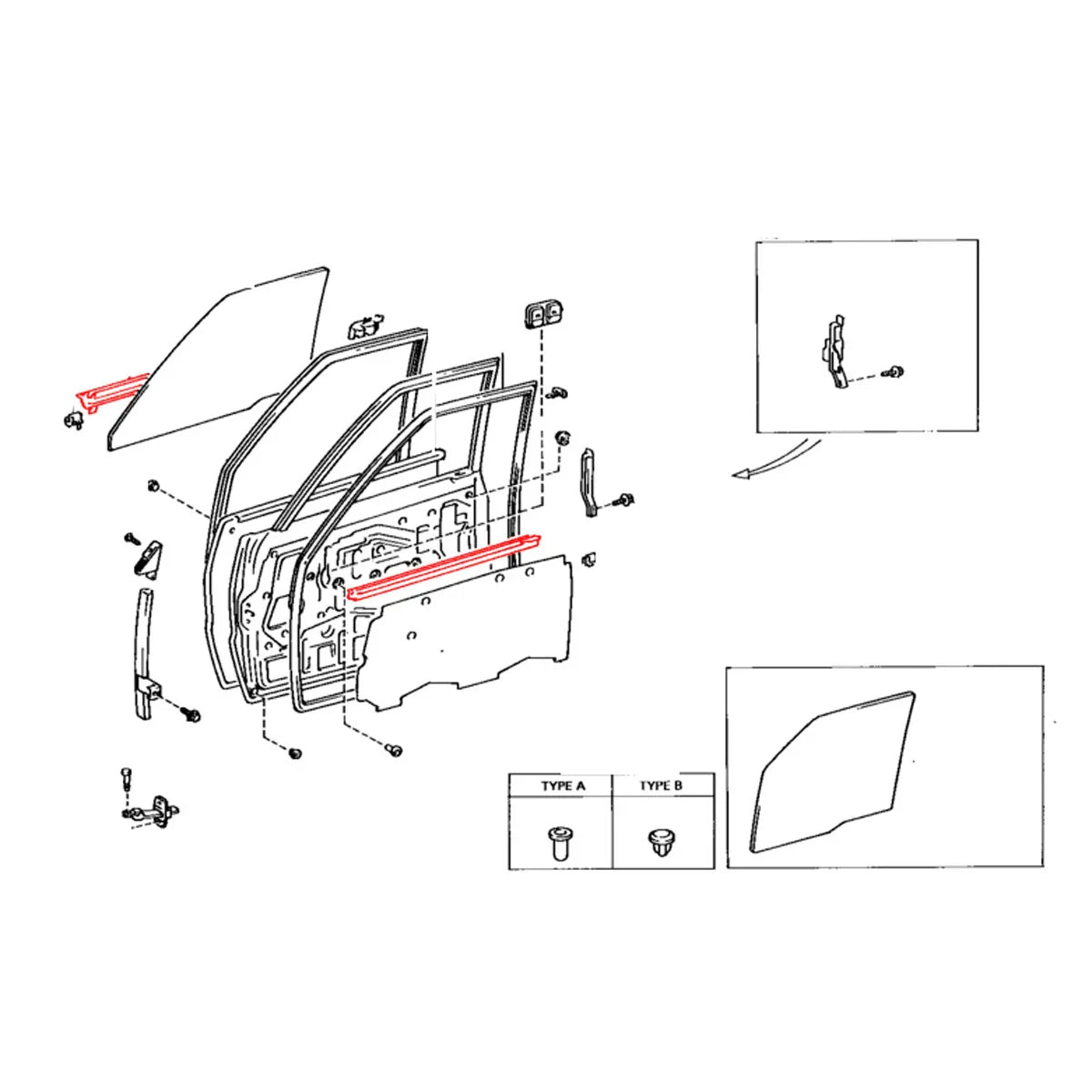 | TYPE A | TYPE B |
|---|---|
| | |