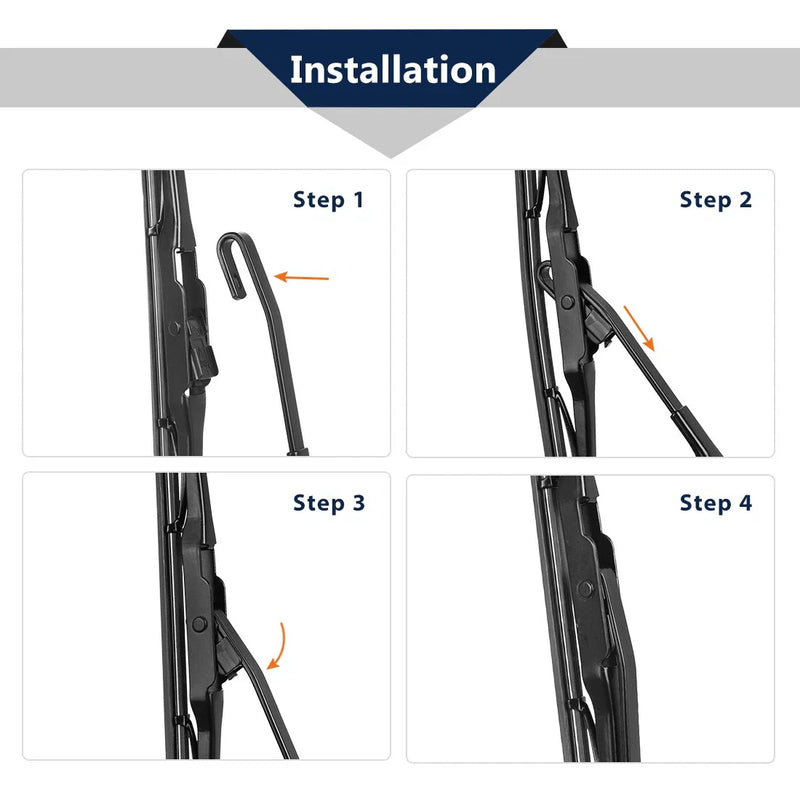 Installation

Step 1

Step 2

Step 3

Step 4