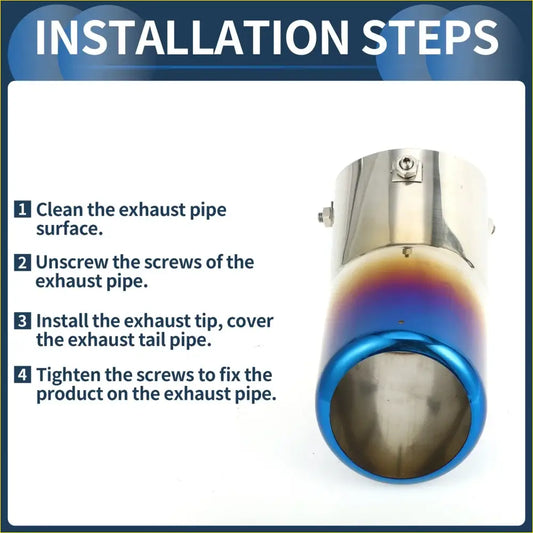 INSTALLATION STEPS

1 Clean the exhaust pipe surface.

2 Unscrew the screws of the exhaust pipe.

3 Install the exhaust tip, cover the exhaust tail pipe.

4 Tighten the screws to fix the product on the exhaust pipe.